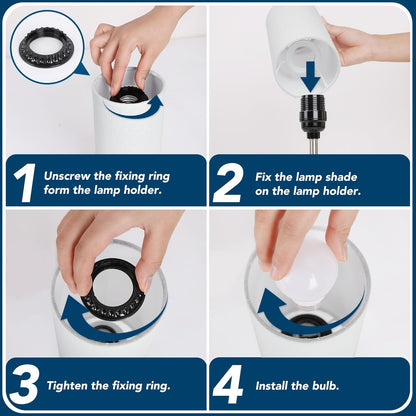 1 Unscrew the fixing ring form the lamp holder.

2 Fix the lamp shade on the lamp holder.

3 Tighten the fixing ring.

4 Install the bulb.