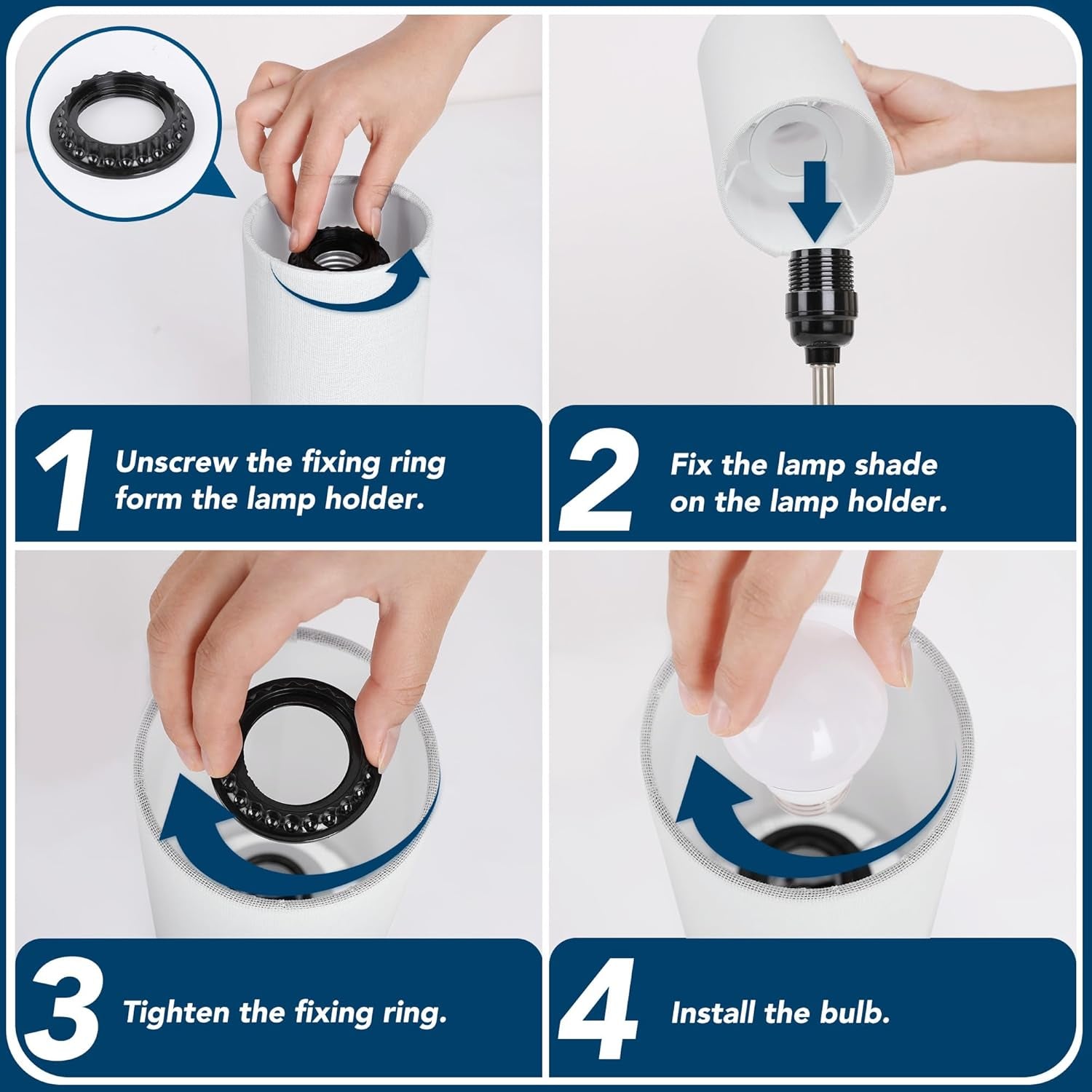 1 Unscrew the fixing ring form the lamp holder.

2 Fix the lamp shade on the lamp holder.

3 Tighten the fixing ring.

4 Install the bulb.